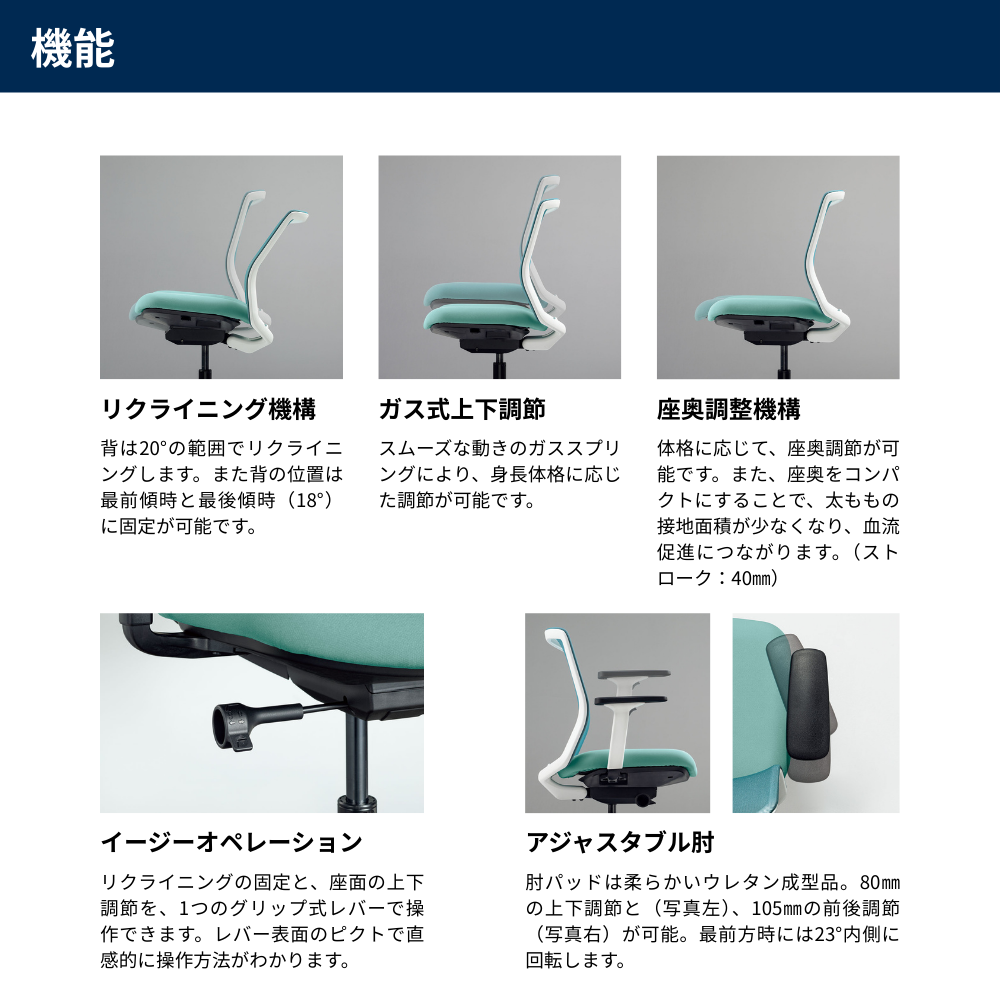 機能

リクライニング機構

背は20°の範囲でリクライニングします。また背の位置は最前傾時と最後傾時（18°）に固定が可能です。

ガス式上下調節

スムーズな動きのガススプリングにより、身長体格に応じた調節が可能です。

座奥調整機構

体格に応じて、座奥調節が可能です。また、座奥をコンパクトにすることで、太ももの接地面積が少なくなり、血流促進につながります。（ストローク：40㎜）

イージーオペレーション

リクライニングの固定と、座面の上下調節を、1つのグリップ式レバーで操作できます。レバー表面のピクトで直感的に操作方法がわかります。

アジャスタブル肘

肘パッドは柔らかいウレタン成型品。80㎜の上下調節と（写真左）、105㎜の前後調節（写真右）が可能。最前方時には23°内側に回転します。