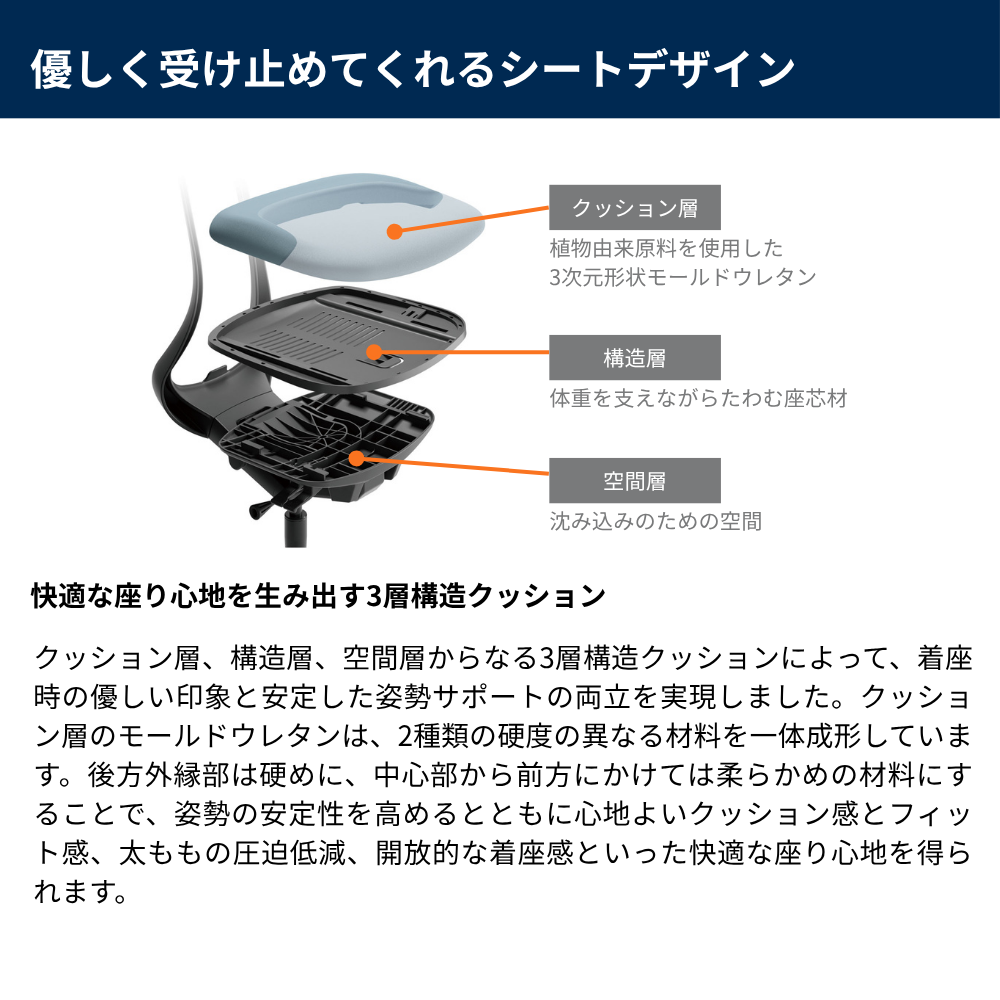 優しく受け止めてくれるシートデザイン

クッション層
植物由来原料を使用した
3次元形状モールドウレタン

構造層
体重を支えながらたわむ座芯材

空間層
沈み込みのための空間

快適な座り心地を生み出す3層構造クッション

クッション層、構造層、空間層からなる3層構造クッションによって、着座時の優しい印象と安定した姿勢サポートの両立を実現しました。クッション層のモールドウレタンは、2種類の硬度の異なる材料を一体成形しています。後方外縁部は硬めに、中心部から前方にかけては柔らかめの材料にすることで、姿勢の安定性を高めるとともに心地よいクッション感とフィット感、太ももの圧迫低減、開放的な着座感といった快適な座り心地を得られます。