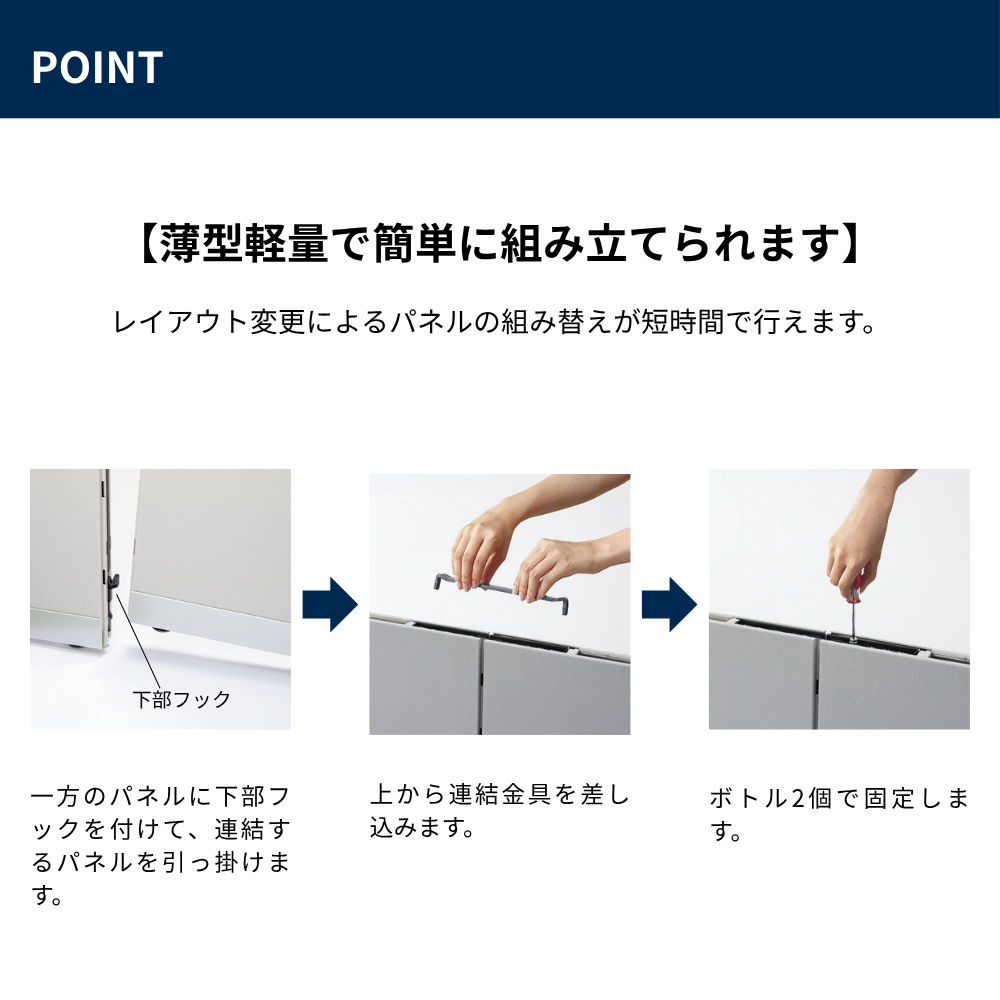 POINT

【薄型軽量で簡単に組み立てられます】

レイアウト変更によるパネルの組み替えが短時間で行えます。

下部フック

一方のパネルに下部フックを付けて、連結するパネルを引っ掛けます。

上から連結金具を差し込みます。

ボトル2個で固定します。