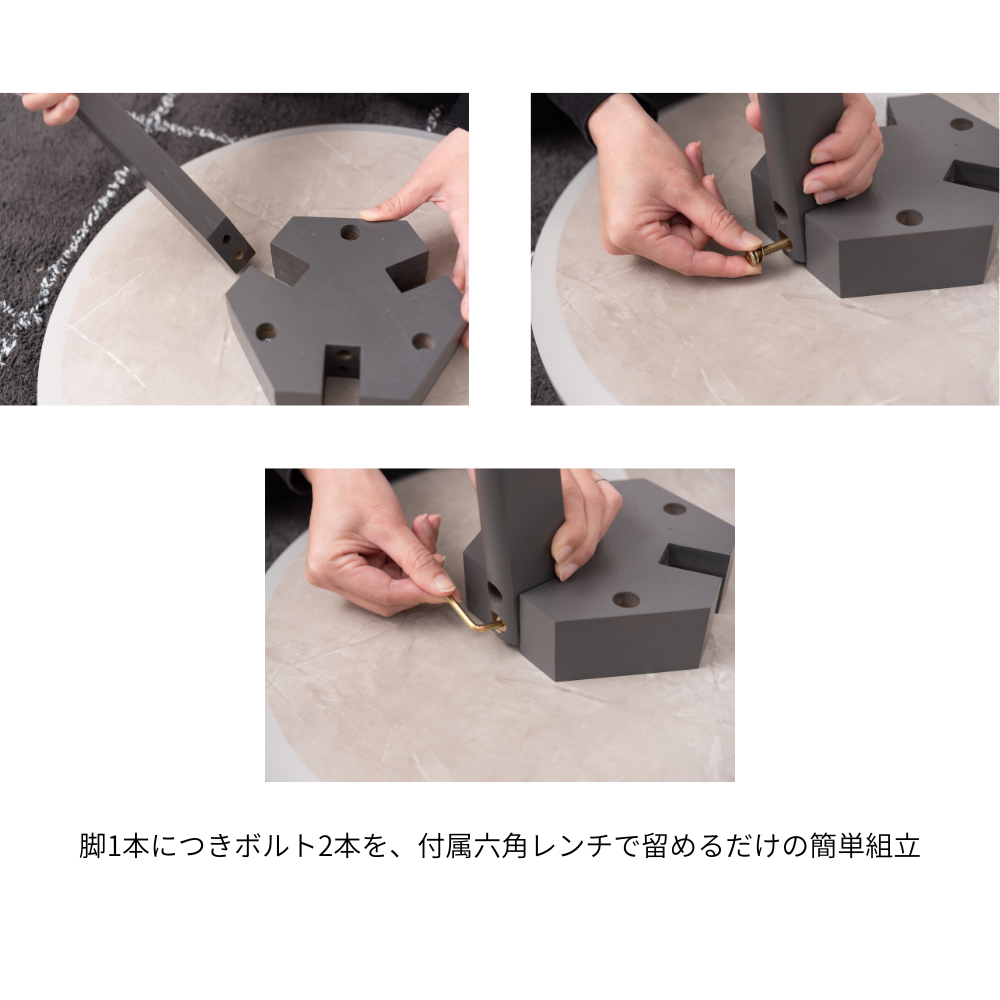 脚1本につきボルト2本を、付属六角レンチで留めるだけの簡単組立